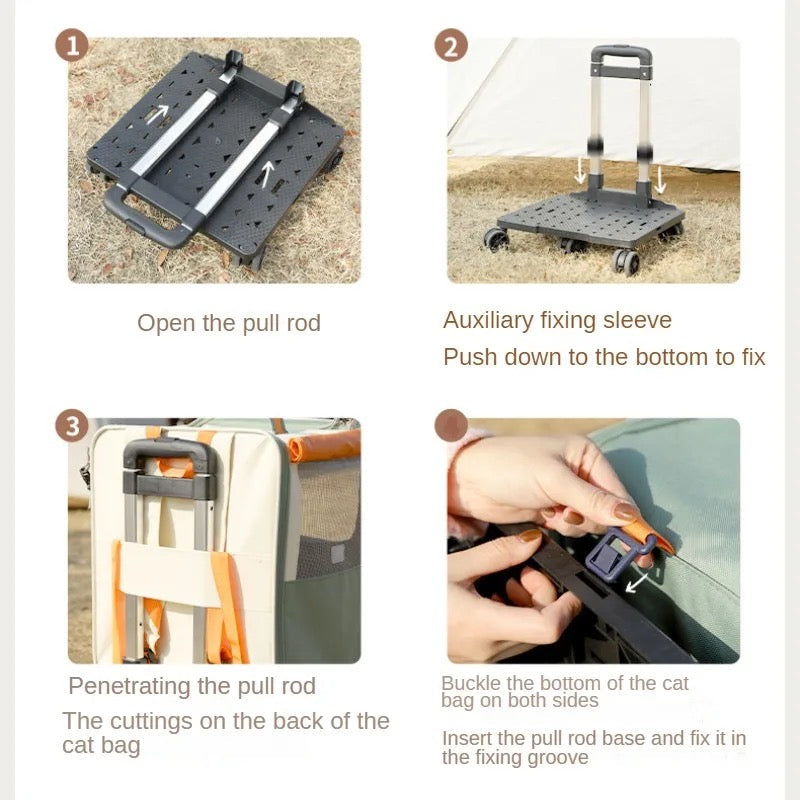 1

Open the pull rod

2

Auxiliary fixing sleeve

Push down to the bottom to fix

3

Penetrating the pull rod

The cuttings on the back of the cat bag

Buckle the bottom of the cat bag on both sides

Insert the pull rod base and fix it in the fixing groove